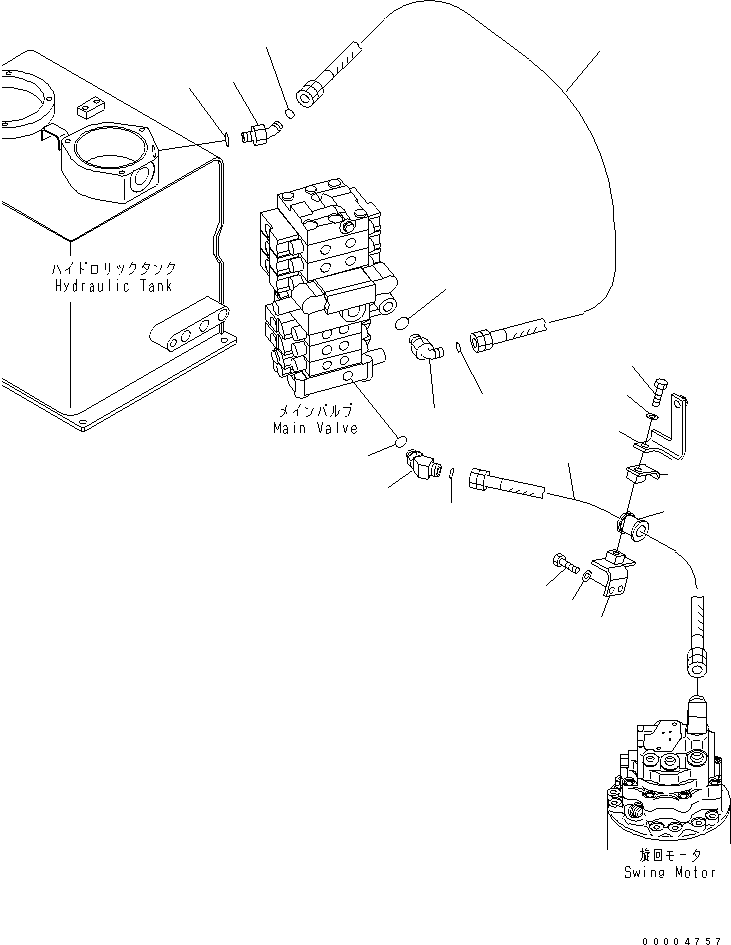 ハイドロリックタンク
Hydraulic Tank

メインバルブ
Main Valve

旋回モータ
Swing Motor

00004757