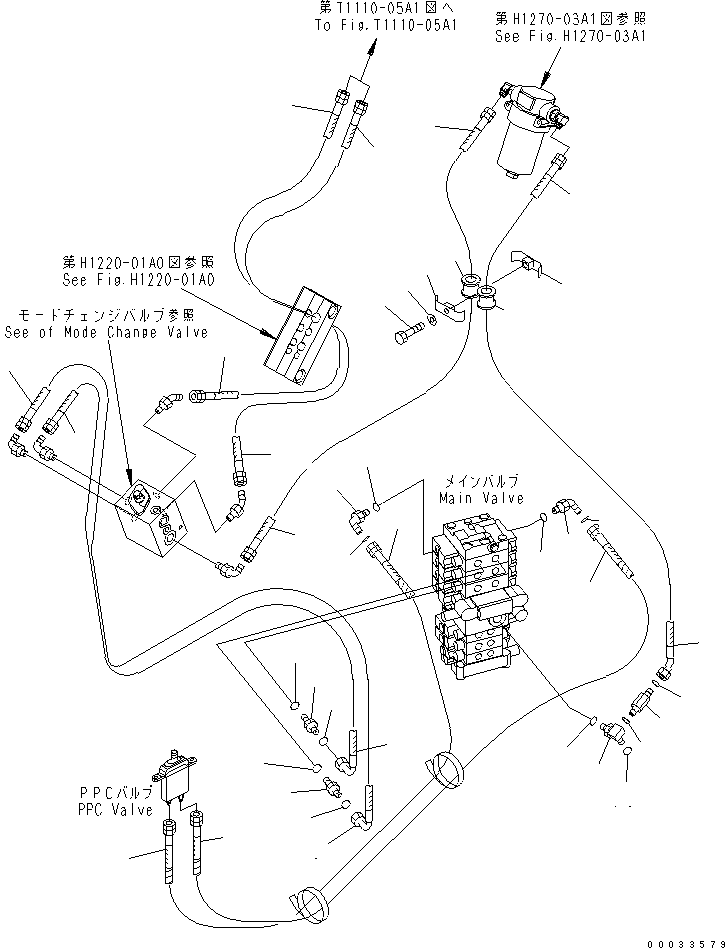 第T1110-05A1図へ
To Fig.T1110-05A1

第H1270-03A1図参照
See Fig.H1270-03A1

第H1220-01A0図参照
See Fig.H1220-01A0

モードチェンジバルブ参照
See of Mode Change Valve

メインバルブ
Main Valve

PPCバルブ
PPC Valve

00033579