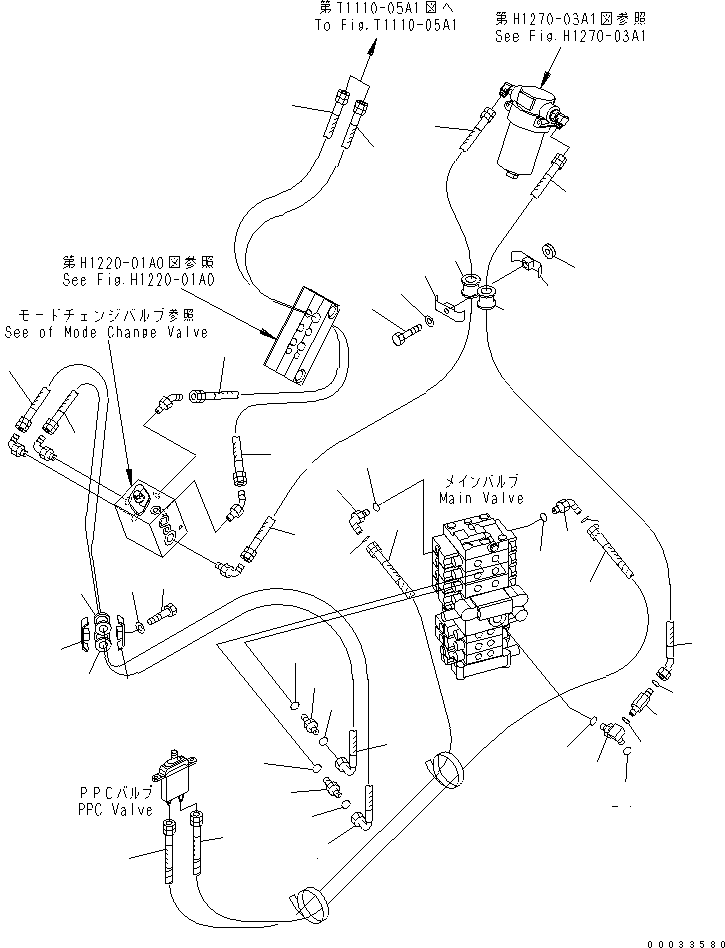 第T1110-05A1図へ
To Fig.T1110-05A1

第H1270-03A1図参照
See Fig.H1270-03A1

第H1220-01A0図参照
See Fig.H1220-01A0

モードチェンジバルブ参照
See of Mode Change Valve

メインバルブ
Main Valve

PPCバルブ
PPC Valve

00033580