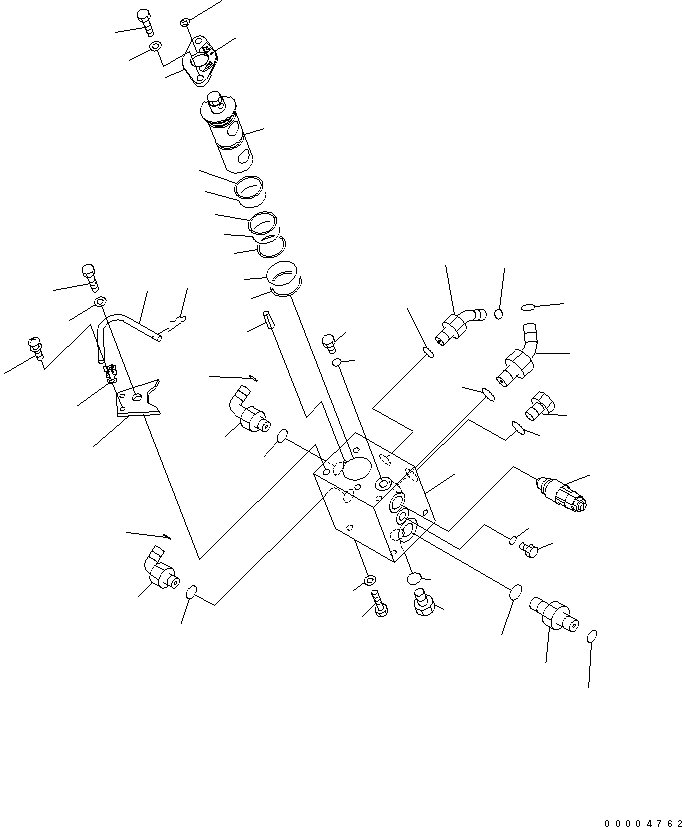 00004762