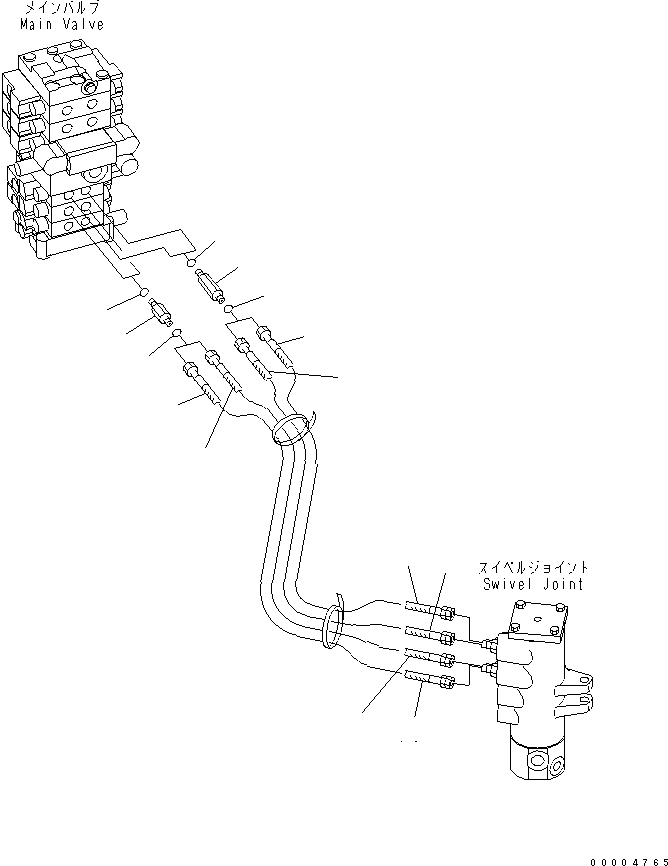 メインバルブ
Main Valve

スイベルジョイント
Swivel Joint

00004765