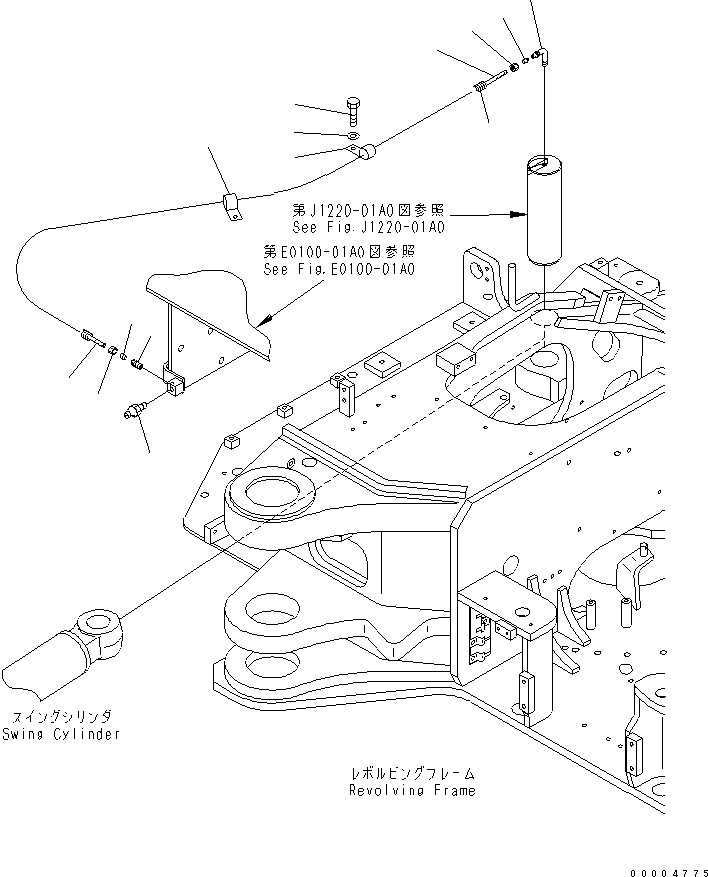 第J1220-01A0図参照
See Fig.J1220-01A0

第E0100-01A0図参照
See Fig.E0100-01A0

スイングシリンダ
Swing Cylinder

レボルビングフレーム
Revolving Frame

00004775