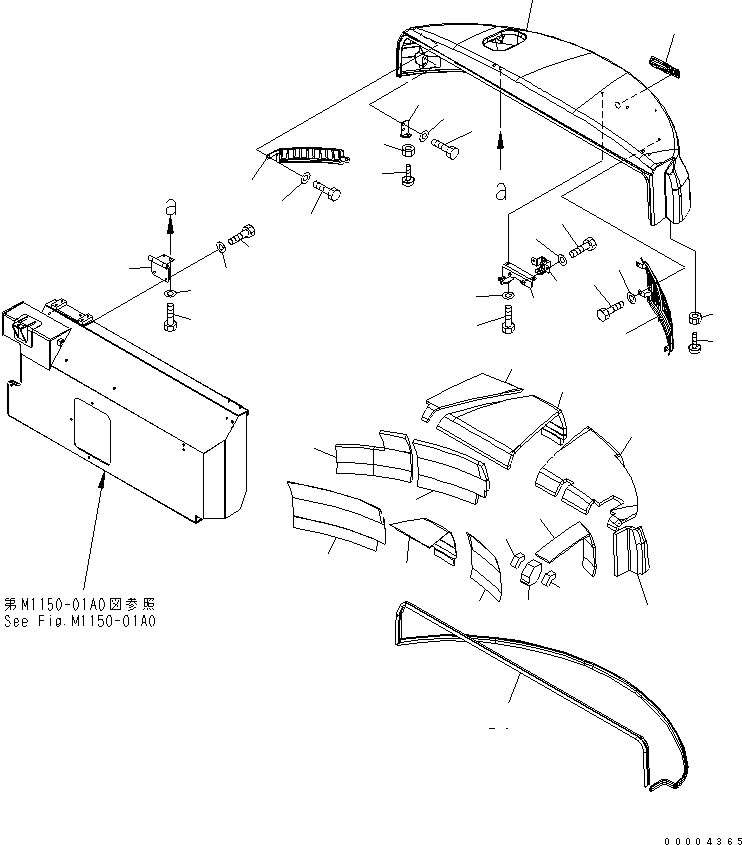 a

a

第M1150-01A0図参照
See Fig.M1150-01A0

00004365