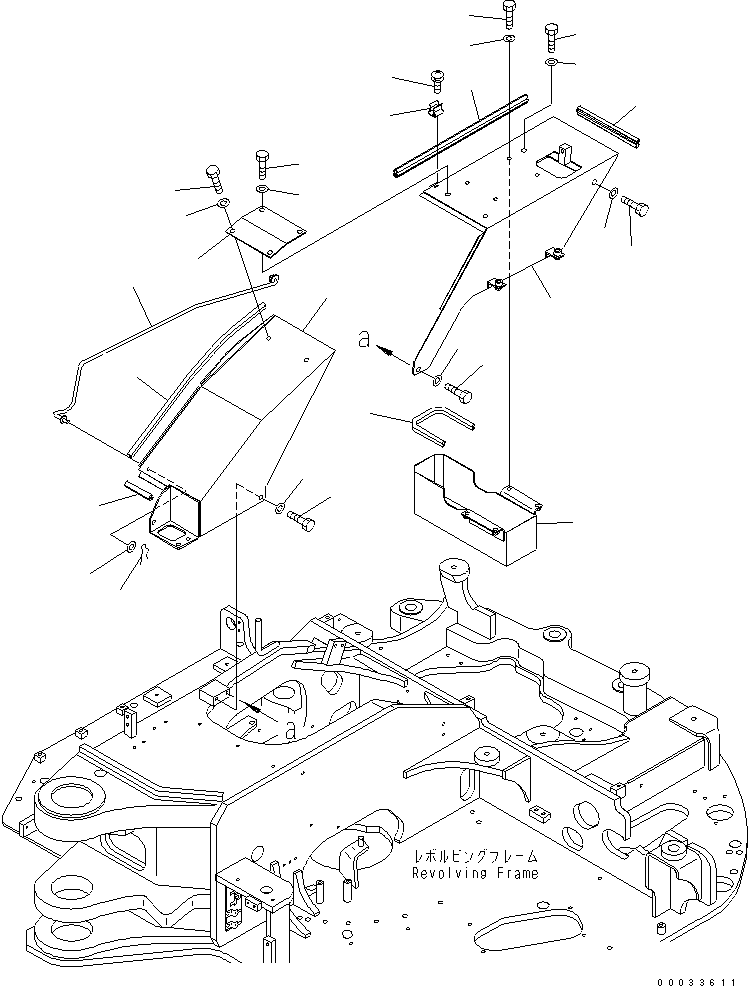 a

a

レボルビングフレーム
Revolving Frame

00033611