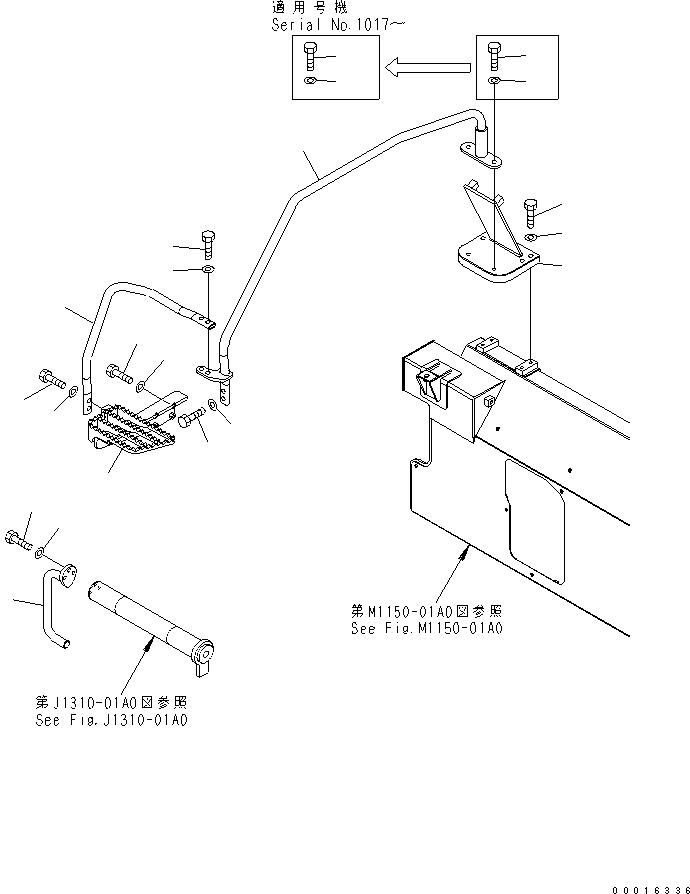 適用号機
Serial No.1017~

第M1150-01A0図参照
See Fig.M1150-01A0

第J1310-01A0図参照
See Fig.J1310-01A0

00016336