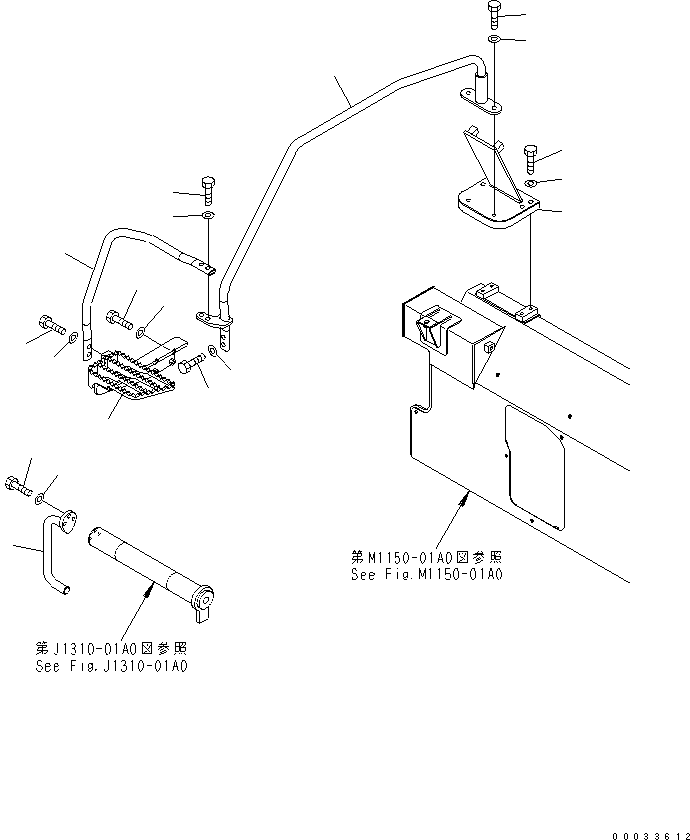 第M1150-01A0図参照
See Fig.M1150-01A0

第J1310-01A0図参照
See Fig.J1310-01A0

00033612