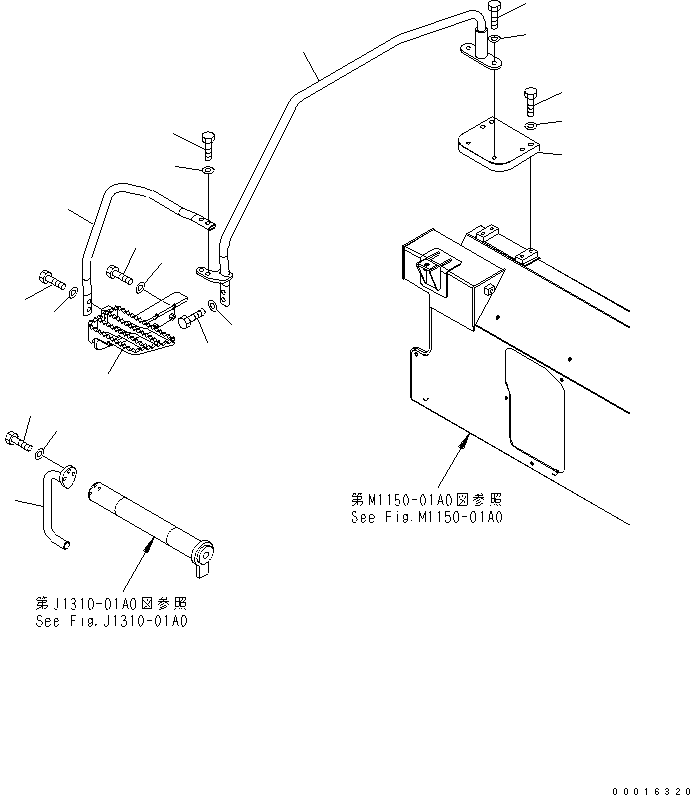 第M1150-01A0図参照
See Fig.M1150-01A0

第J1310-01A0図参照
See Fig.J1310-01A0

00016320