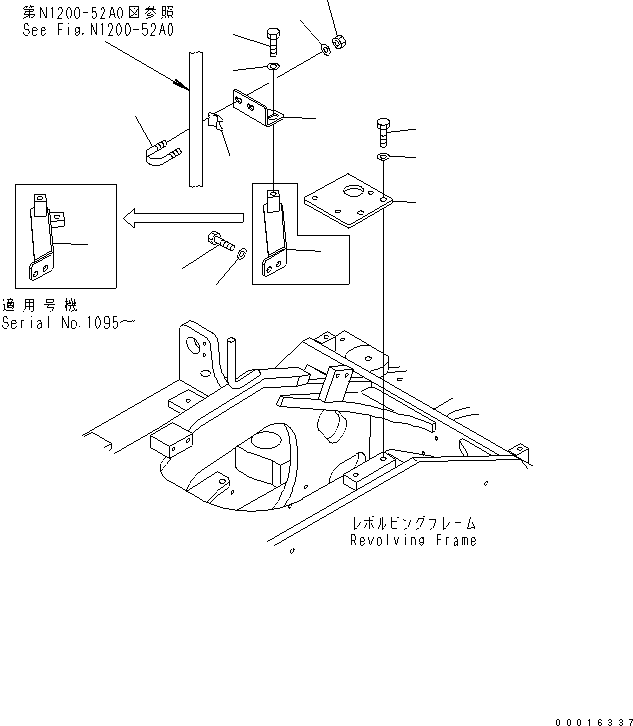 第N1200-52A0図参照
See Fig.N1200-52A0

適用号機
Serial No.1095~

レボルビングフレーム
Revolving Frame

00016337