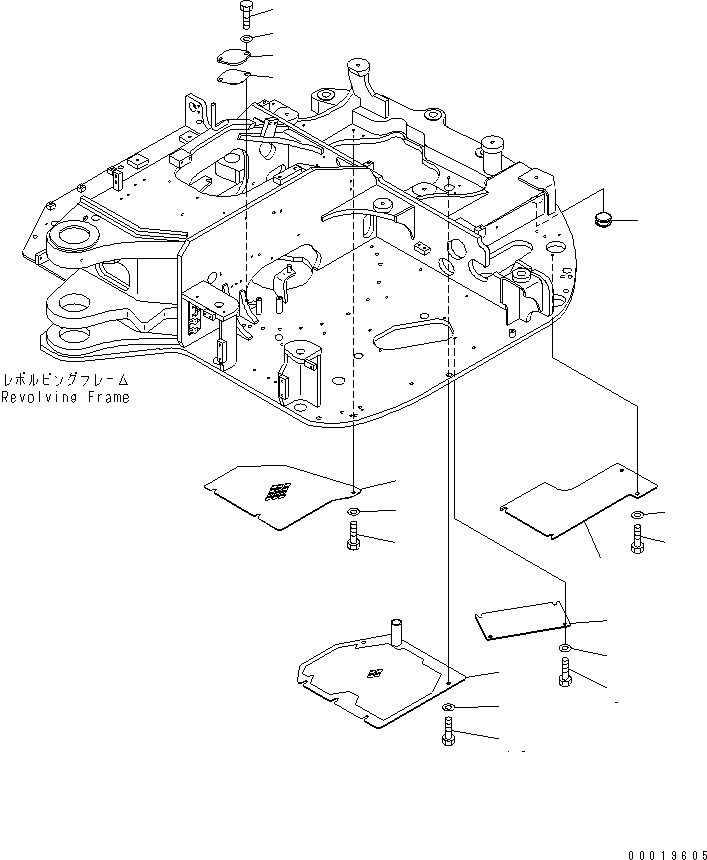 レボルビングフレーム
Revolving Frame

00019605