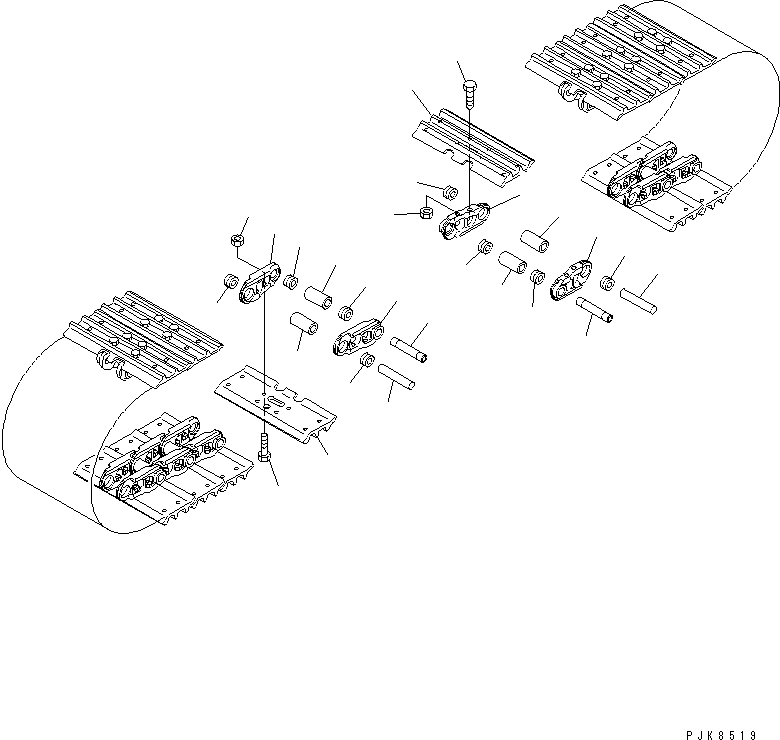 PJK8519