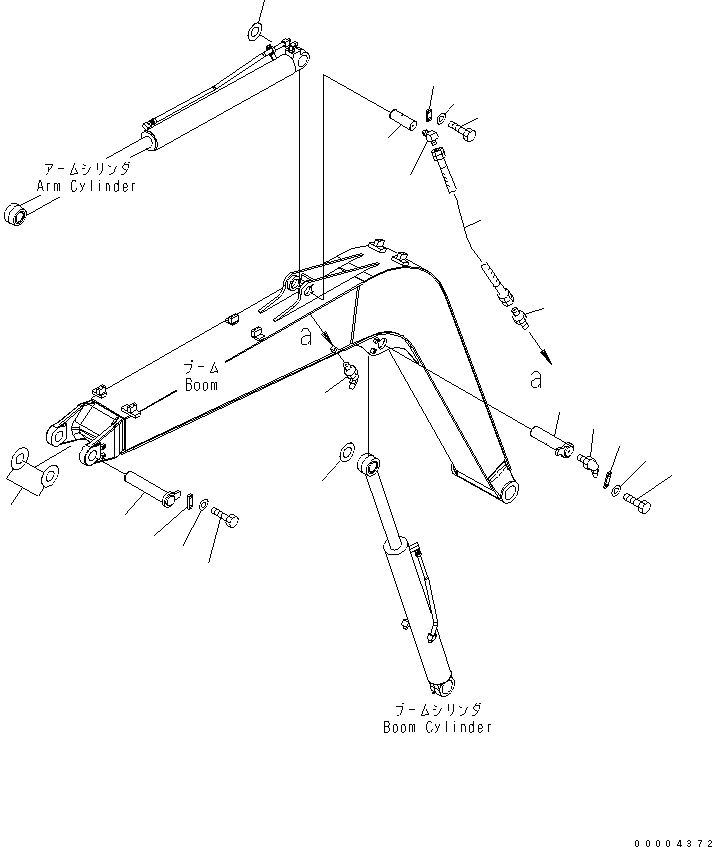 アームシリンダ
Arm Cylinder

a

ブーム
Boom

a

ブームシリンダ
Boom Cylinder

00004372