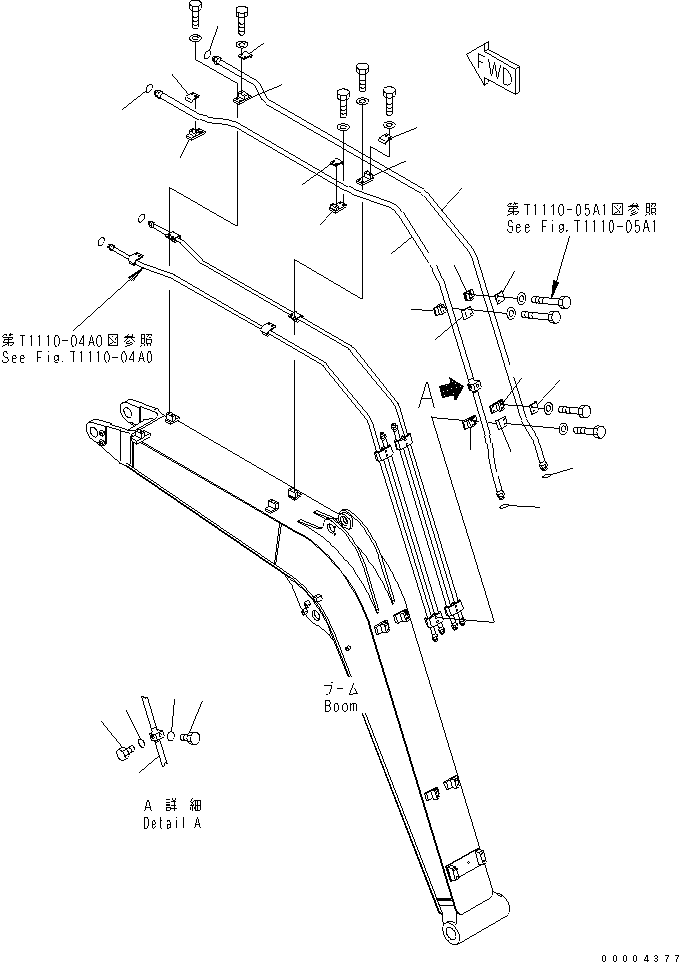 FWD

第T1110-05A1図参照
See Fig.T1110-05A1

第T1110-04A0図参照
See Fig.T1110-04A0

A

ブーム
Boom

A 詳細
Detail A

00004377