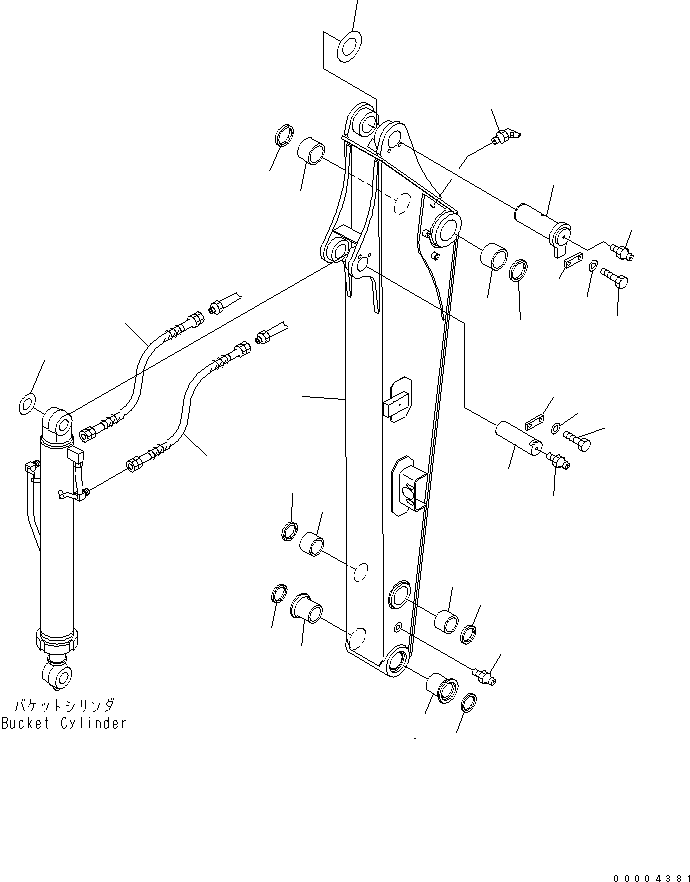 バケットシリンダ
Bucket Cylinder

00004381