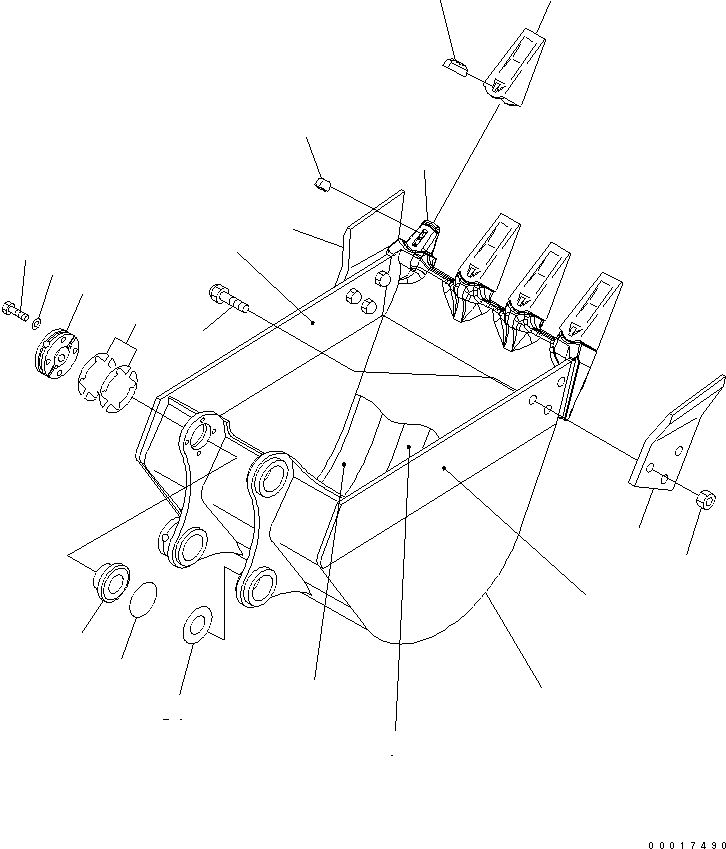 00017490