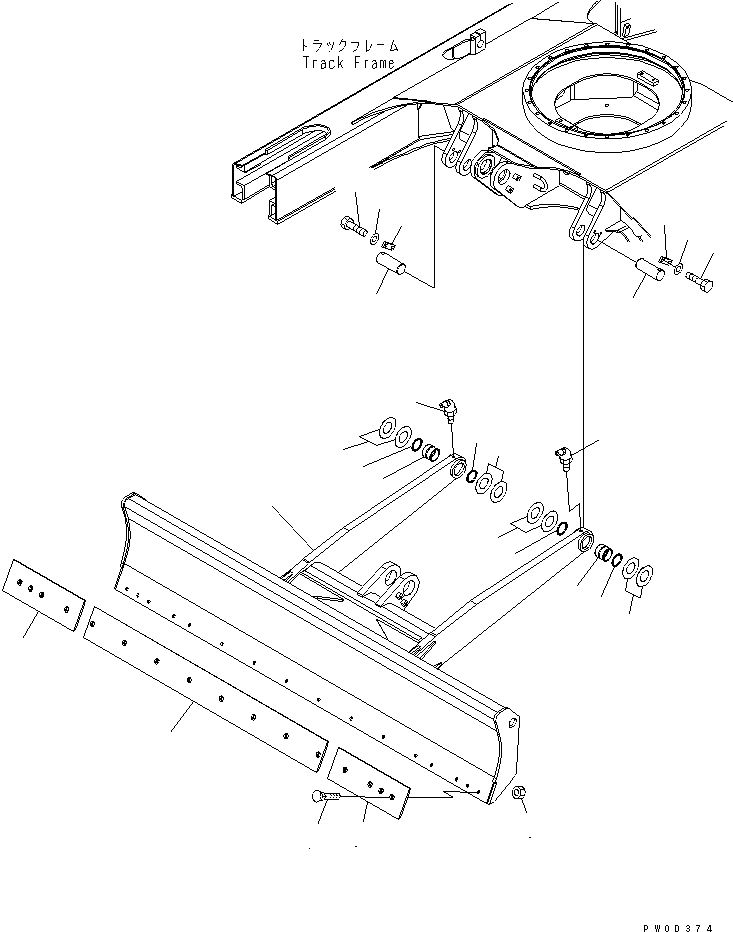 トラックフレーム
Track Frame

PW0D374