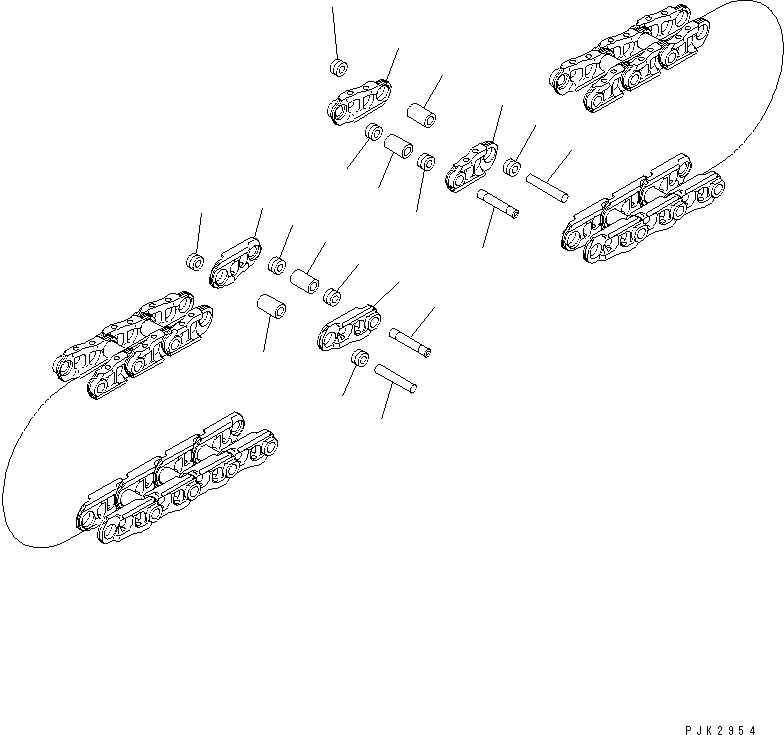 PJK2954