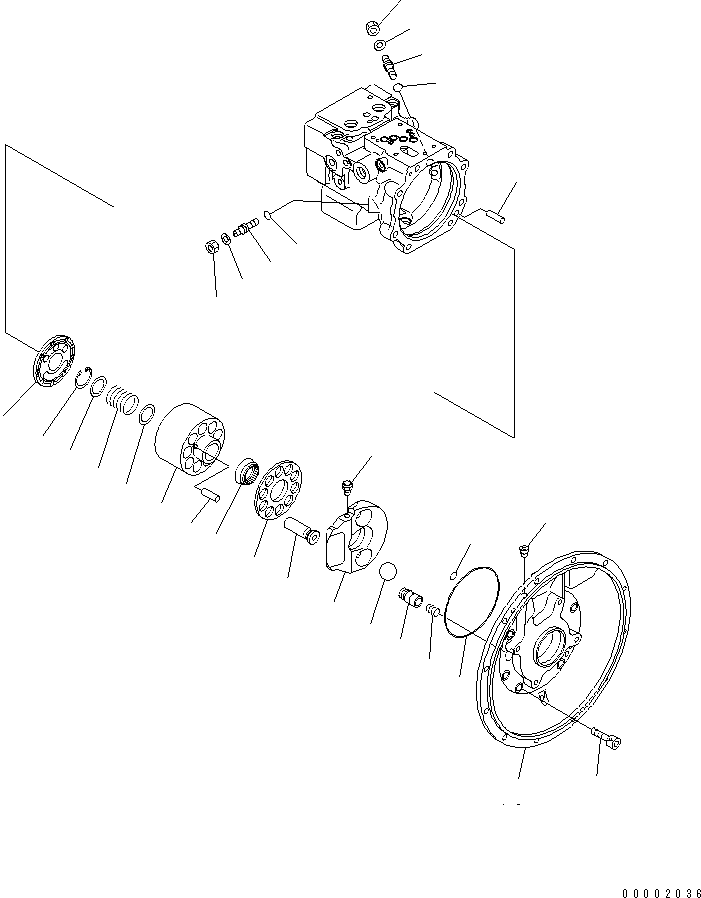 00002036