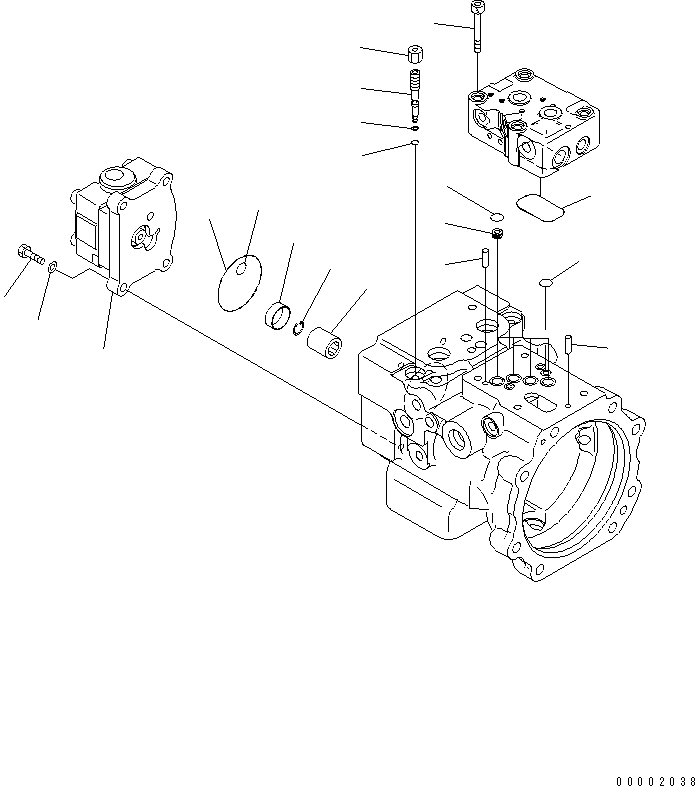 00002038