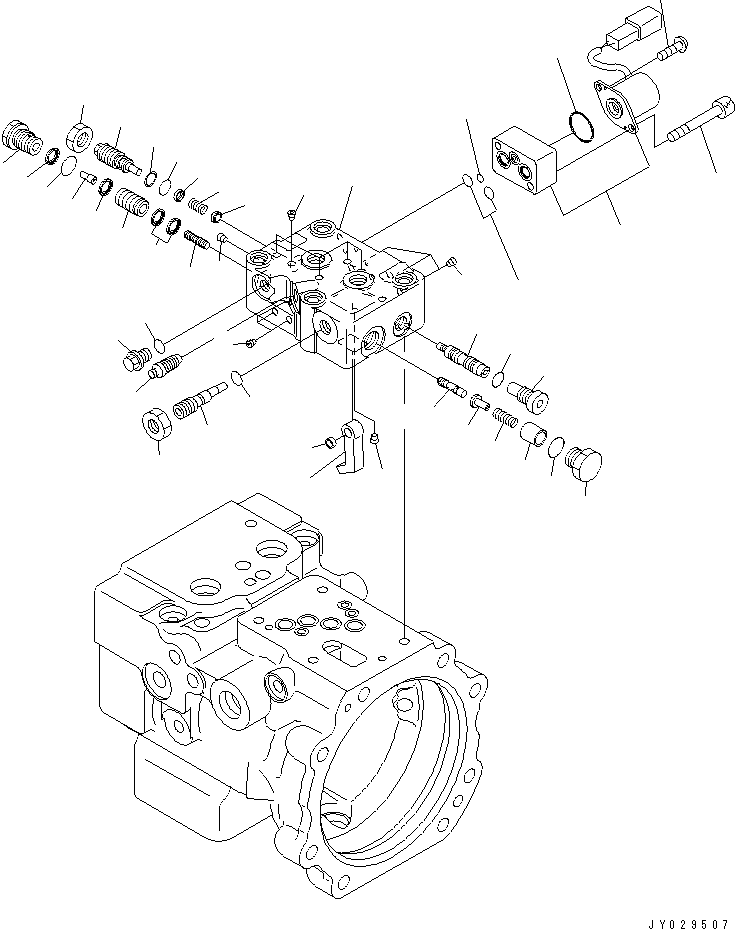 JY029507