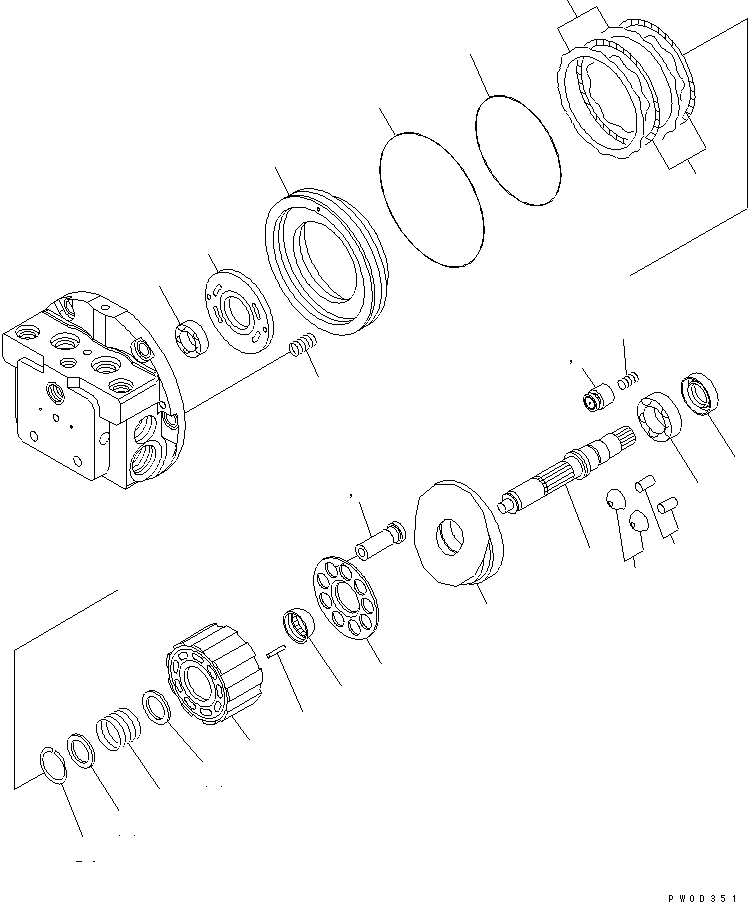 PW0D351