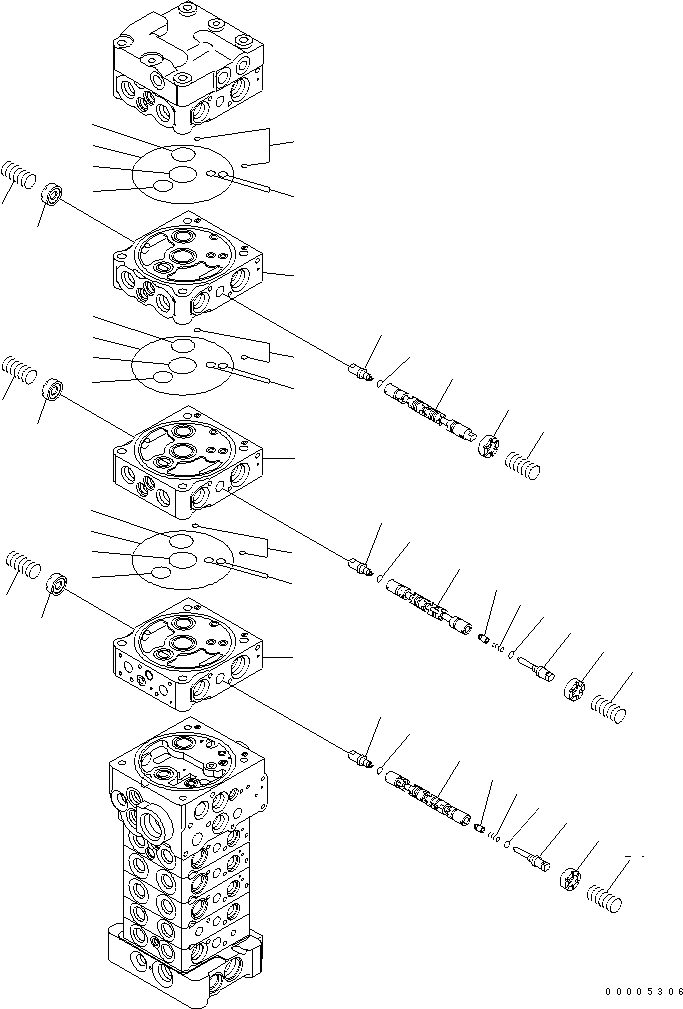 00005306