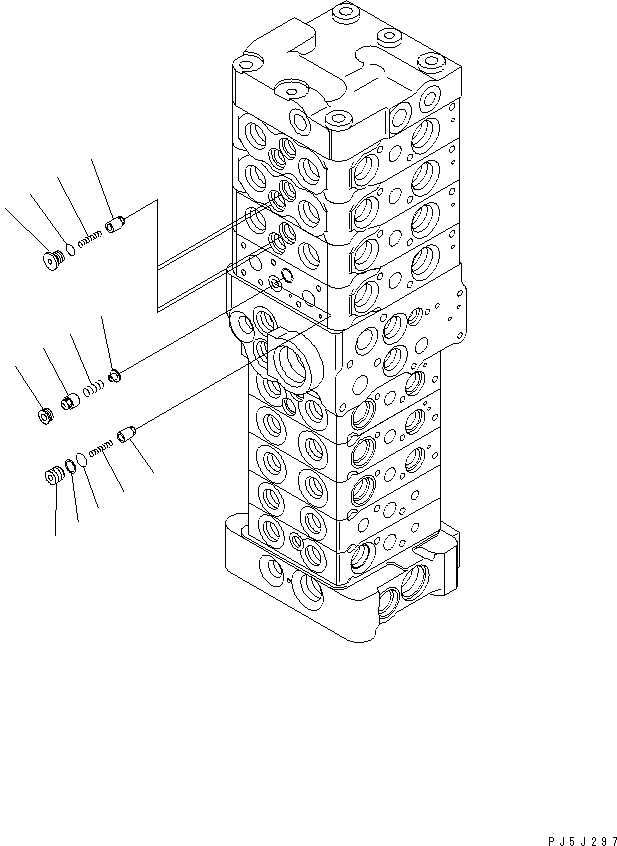 PJ5J297