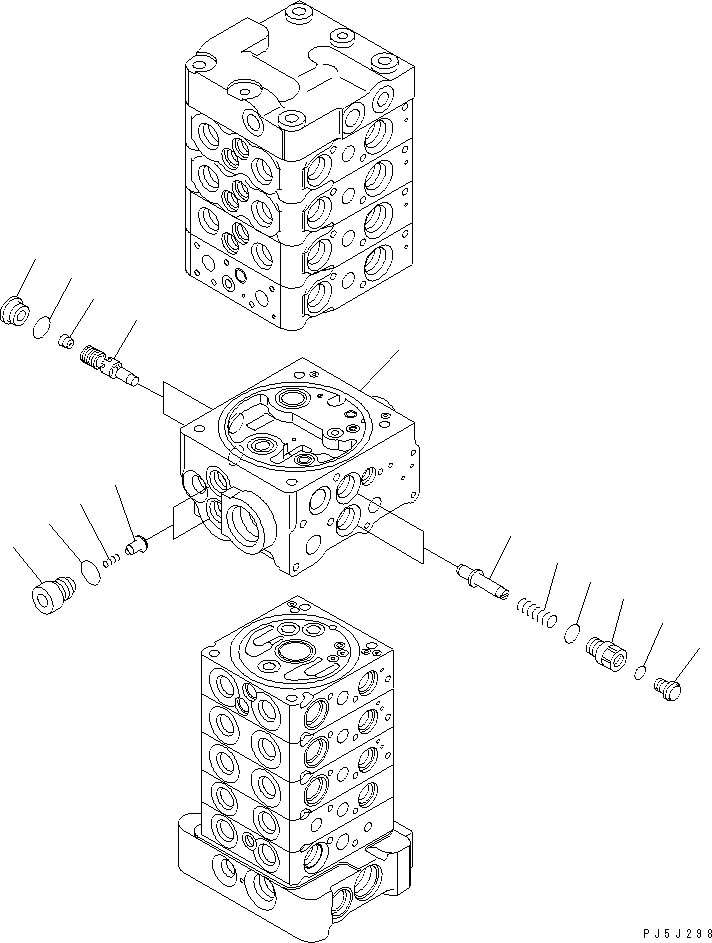 PJ5J298