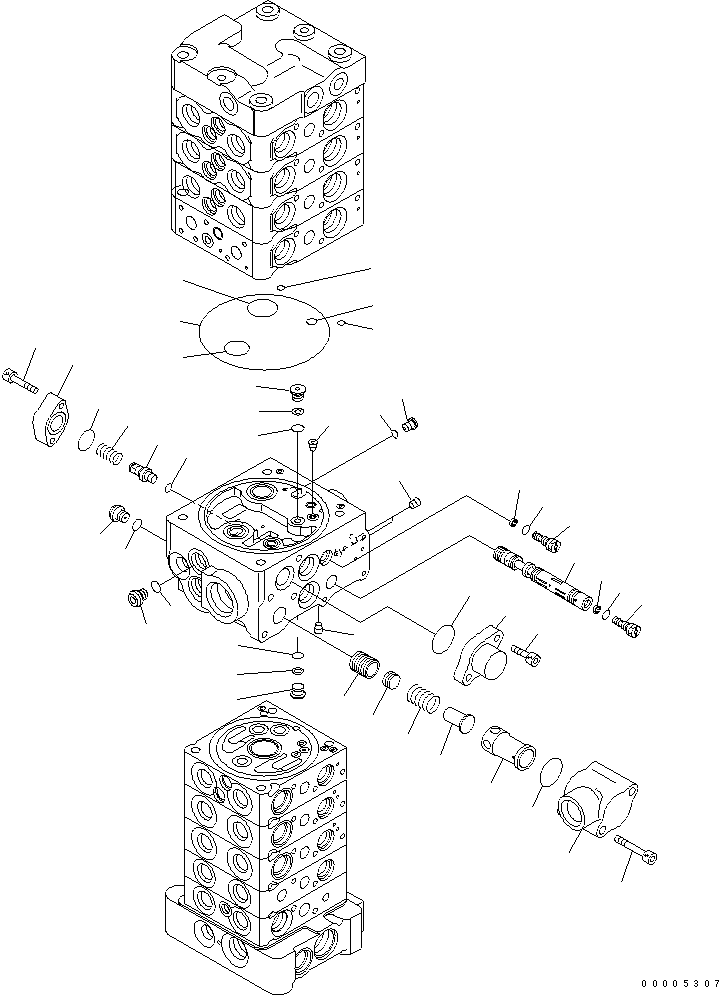 00005307