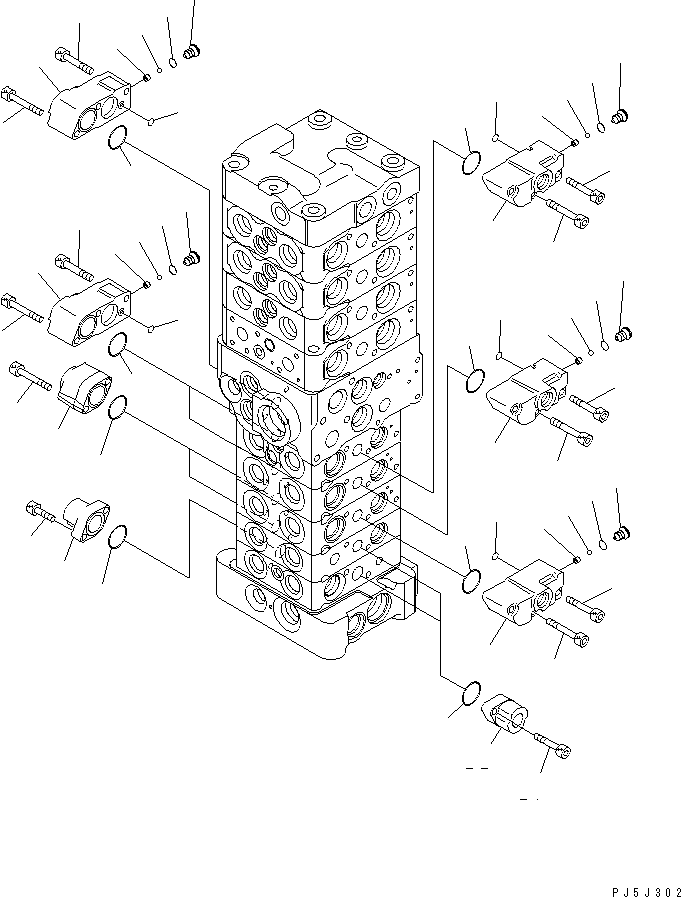 PJ5J302