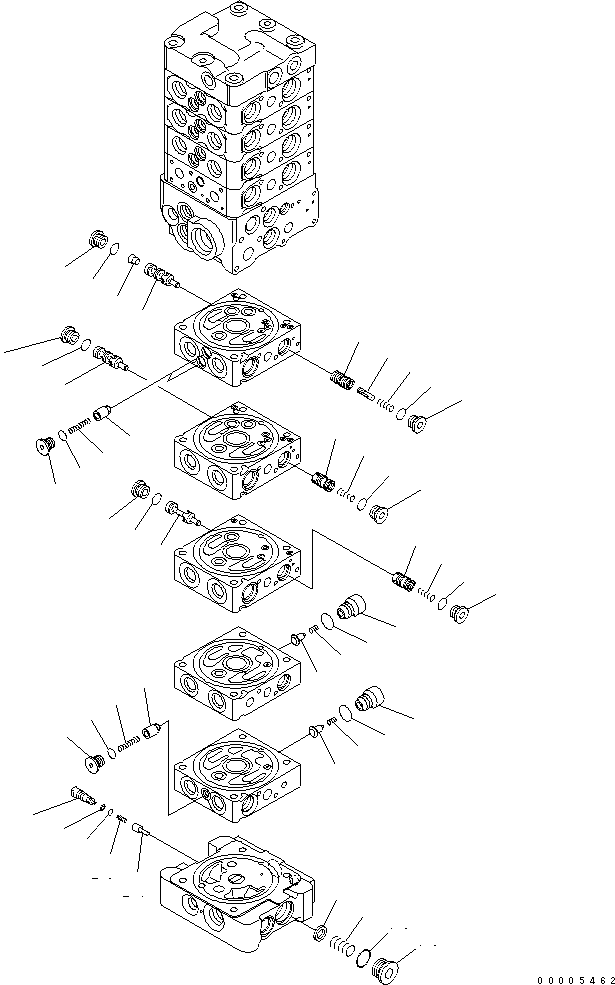 00005462