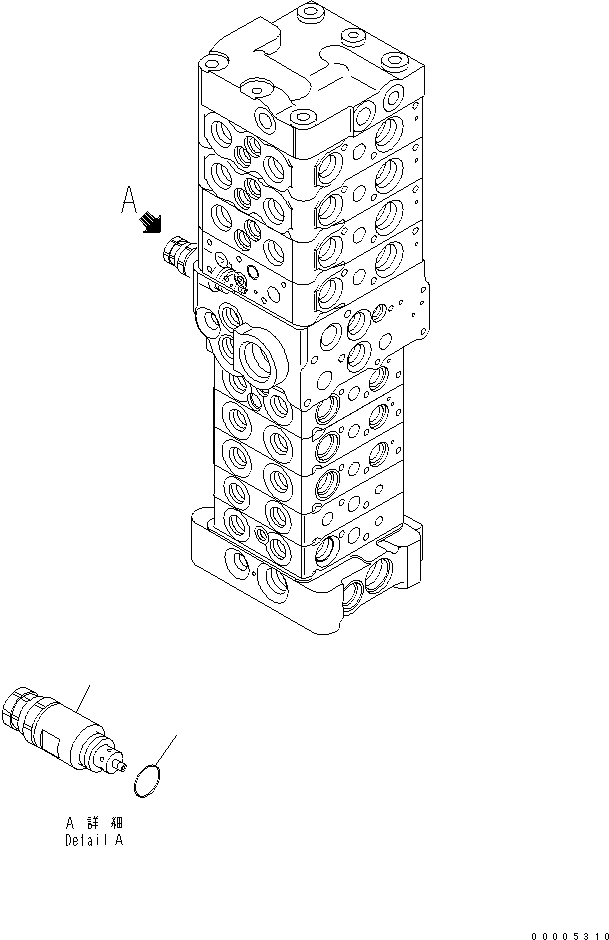 A

A 詳 細
Detail A

00005310