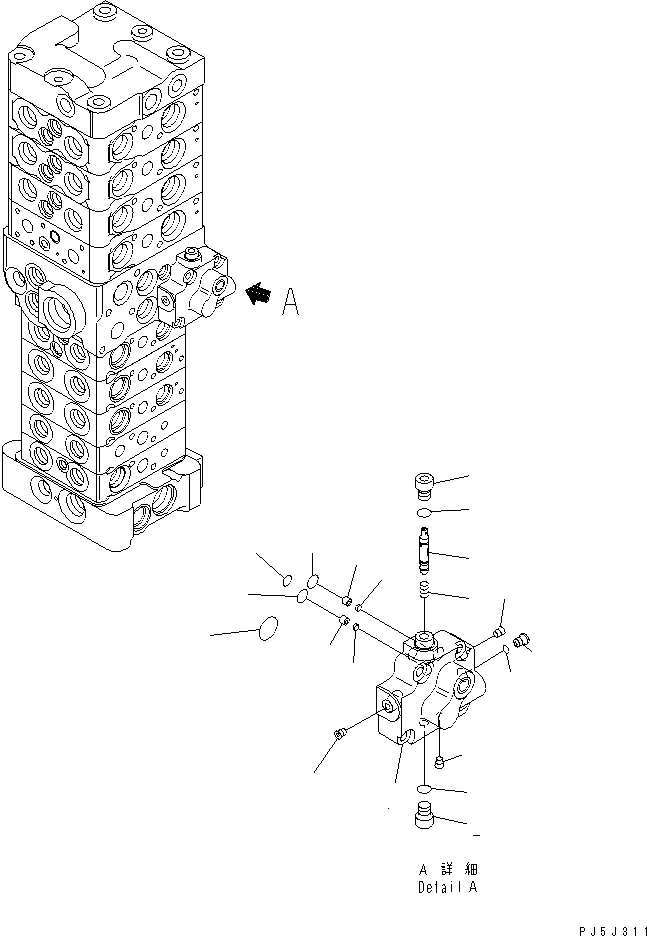 A

A 詳細
Detail A

PJ5J311