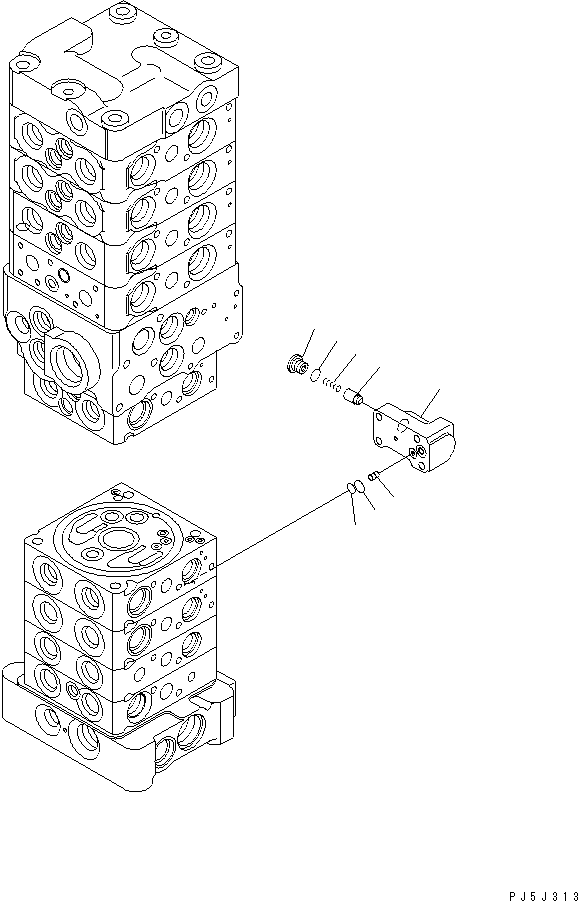 PJ5J313