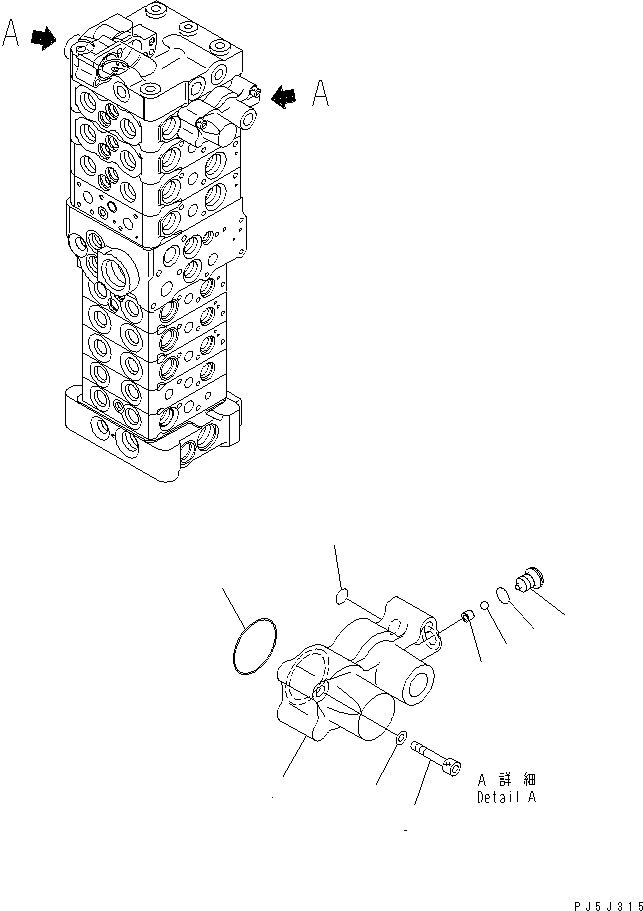 A

A

A 詳細
Detail A

PJ5J315