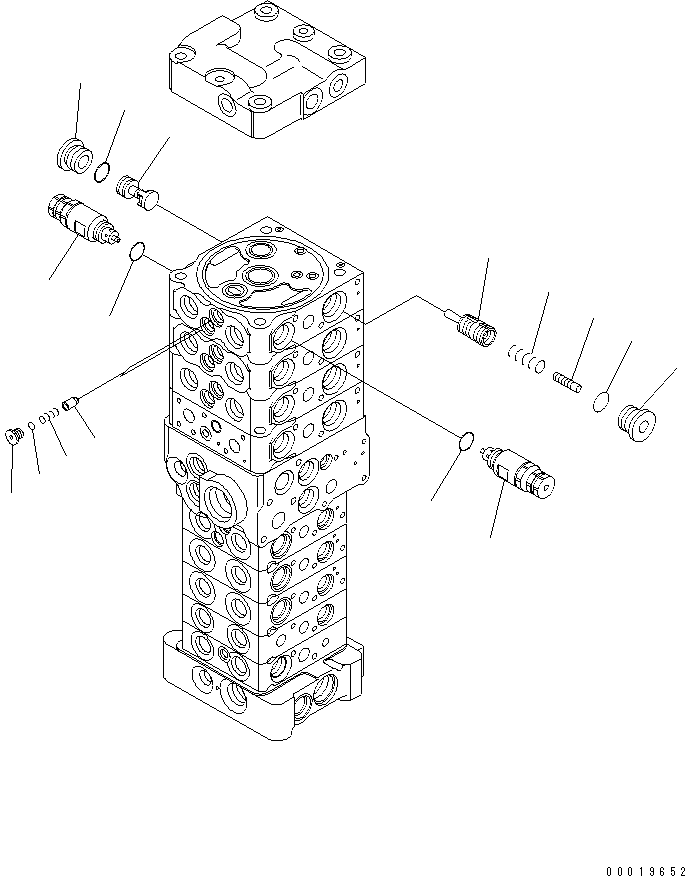 00019652