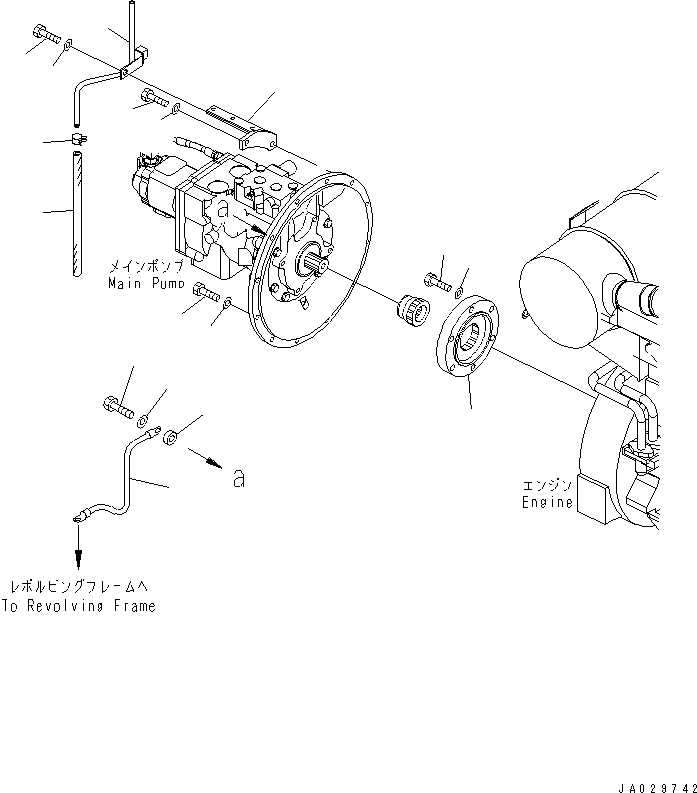 a

メインポンプ
Main Pump

a

エンジン
Engine

レボルビングフレームへ
To Revolving Frame

JA029742