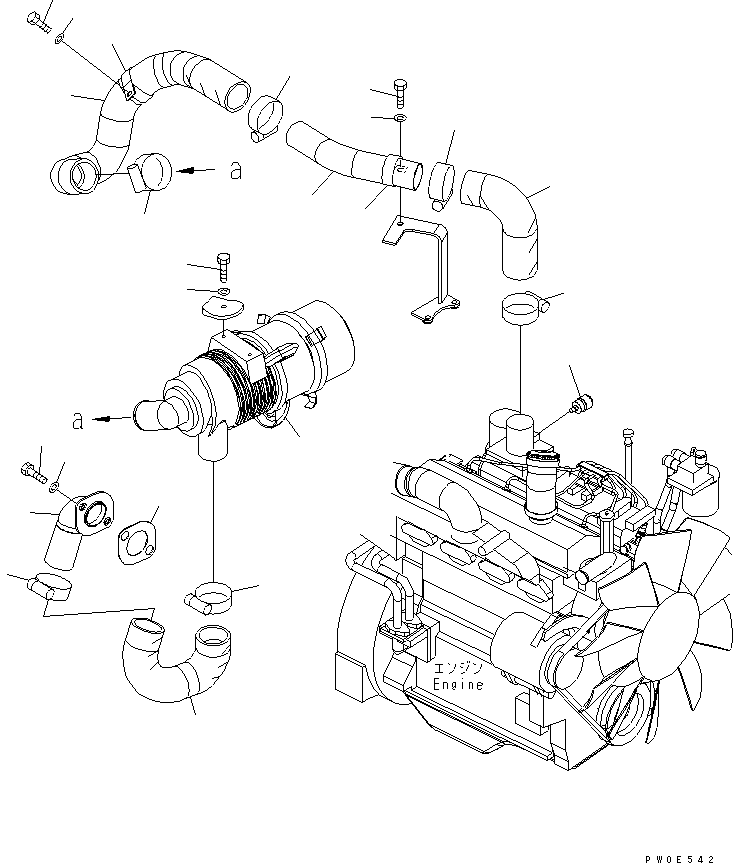 a

a

エンジン
Engine

PW0E542