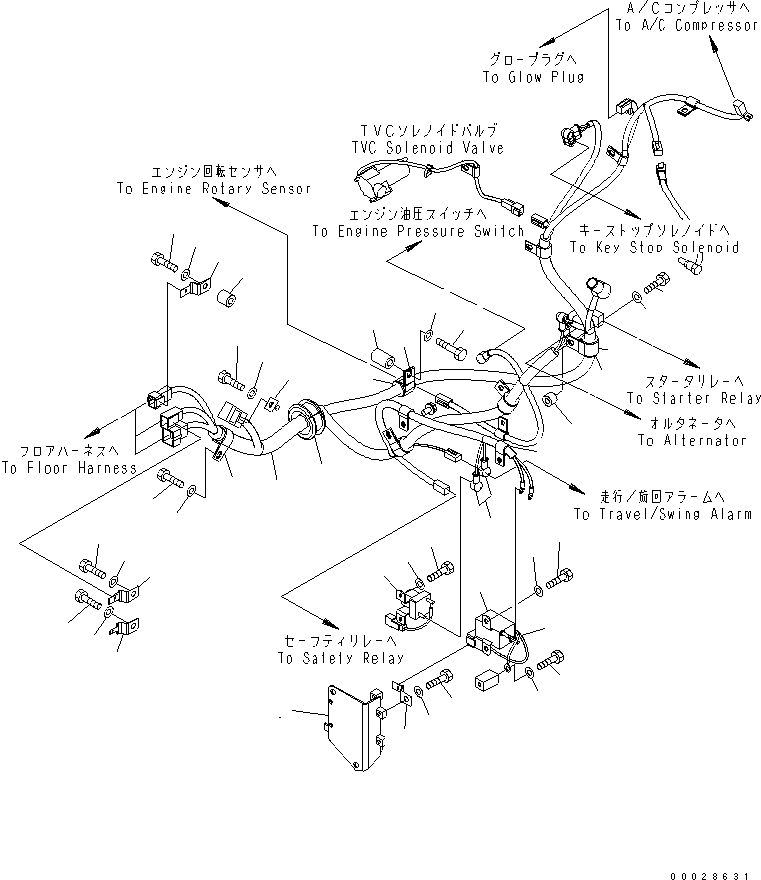 A/Cコンプレッサへ
To A/C Compressor

グロープラグへ
To Glow Plug

TVCソレノイドバルブ
TVC Solenoid Valve

エンジン回転センサへ
To Engine Rotary Sensor

エンジン油圧スイッチへ
To Engine Pressure Switch

キーストップソレノイドへ
To Key Stop Solenoid

スタータリレーへ
To Starter Relay

オルタネータへ
To Alternator

フロアハーネスへ
To Floor Harness

走行/旋回アラームへ
To Travel/Swing Alarm

セーフティリレーへ
To Safety Relay

00028631