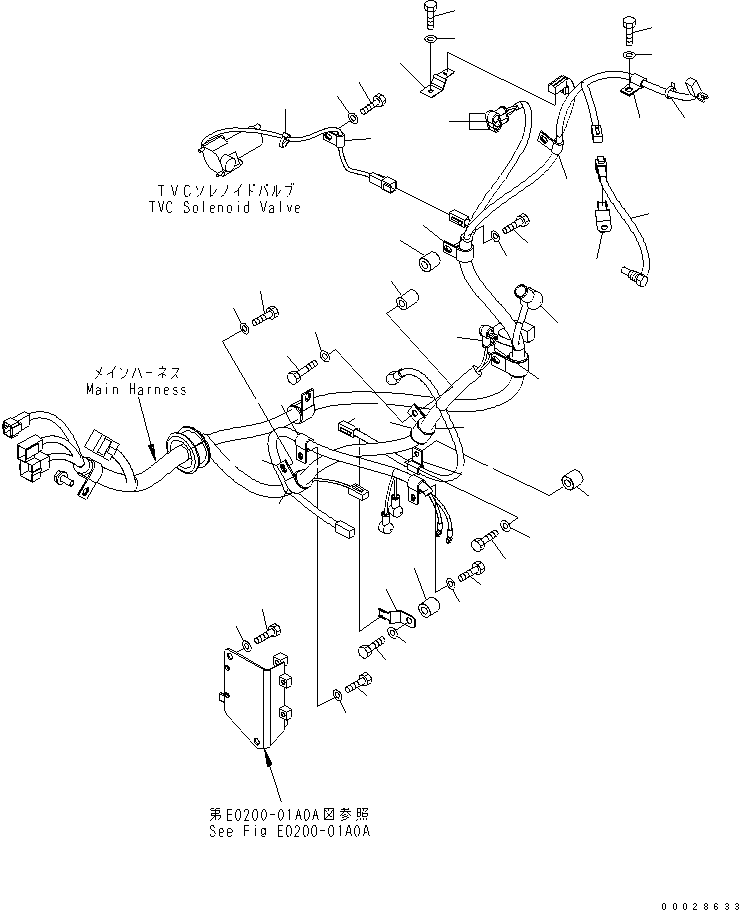 TVCソレノイドバルブ
TVC Solenoid Valve

メインハーネス
Main Harness

第E0200-01A0A図参照
See Fig E0200-01A0A

00028633