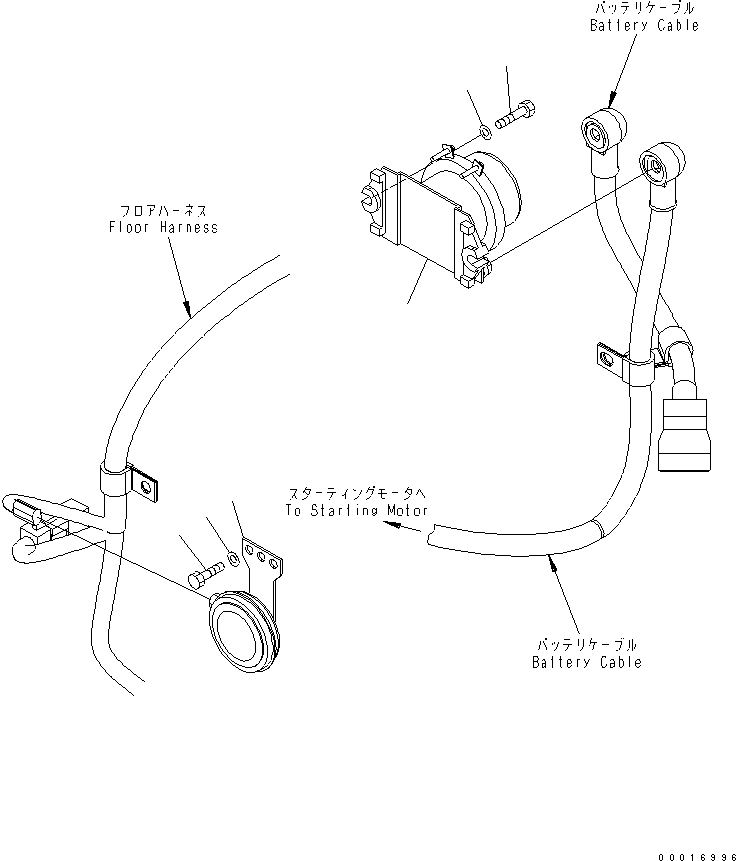 バッテリケーブル
Battery Cable

フロアハーネス
Floor Harness

スターティングモータへ
To Starting Motor

バッテリケーブル
Battery Cable

00016996