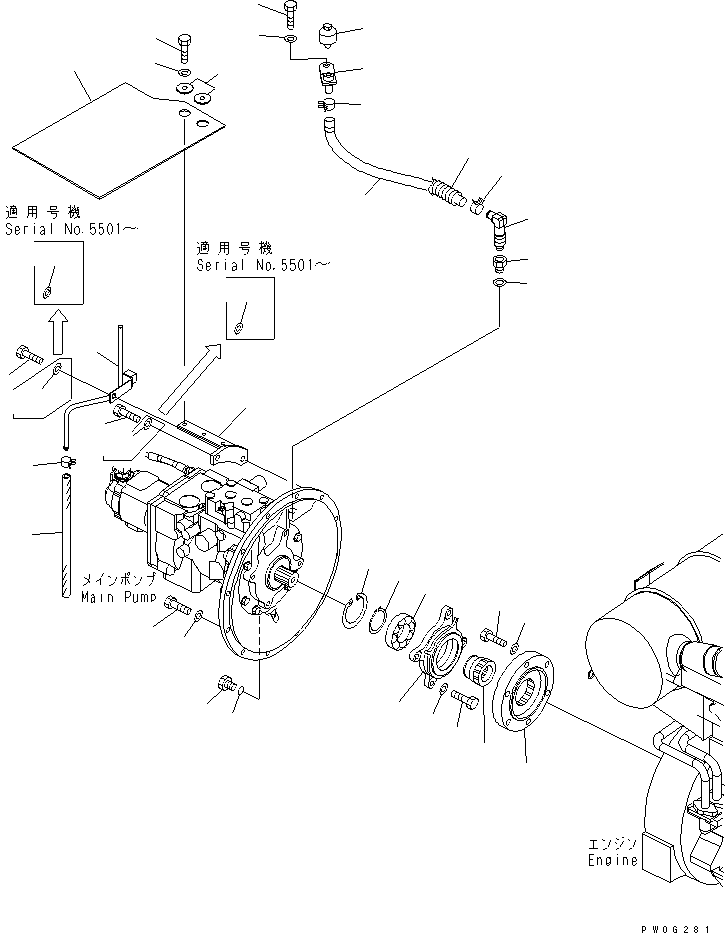 適用号機
Serial No.5501~

適用号機
Serial No.5501~

メインポンプ
Main Pump

エンジン
Engine

PW0G281