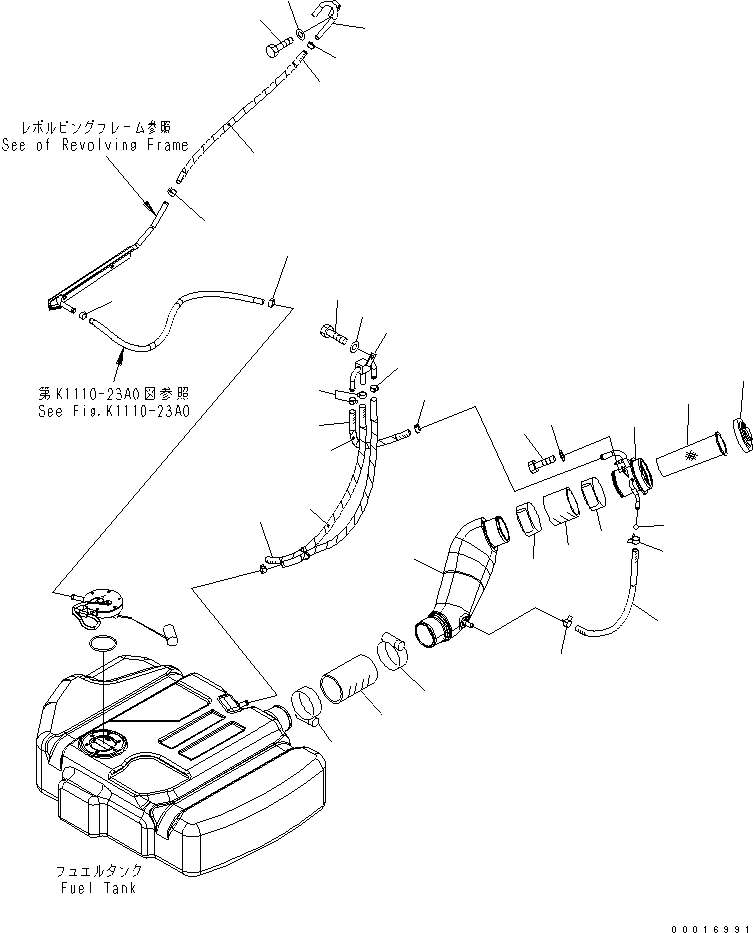 レボルビングフレーム参照
See of Revolving Frame

第K1110-23A0図参照
See Fig.K1110-23A0

フュエルタンク
Fuel Tank

00016991