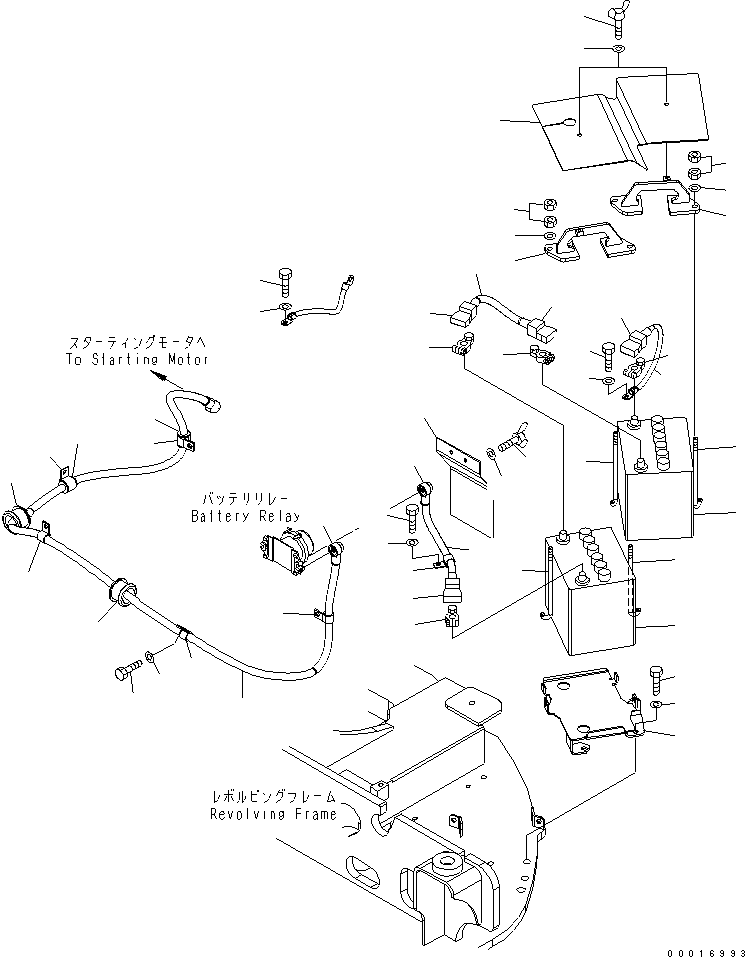 スターティングモータへ
To Starting Motor

バッテリリレー
Battery Relay

レボルビングフレーム
Revolving Frame

00016993