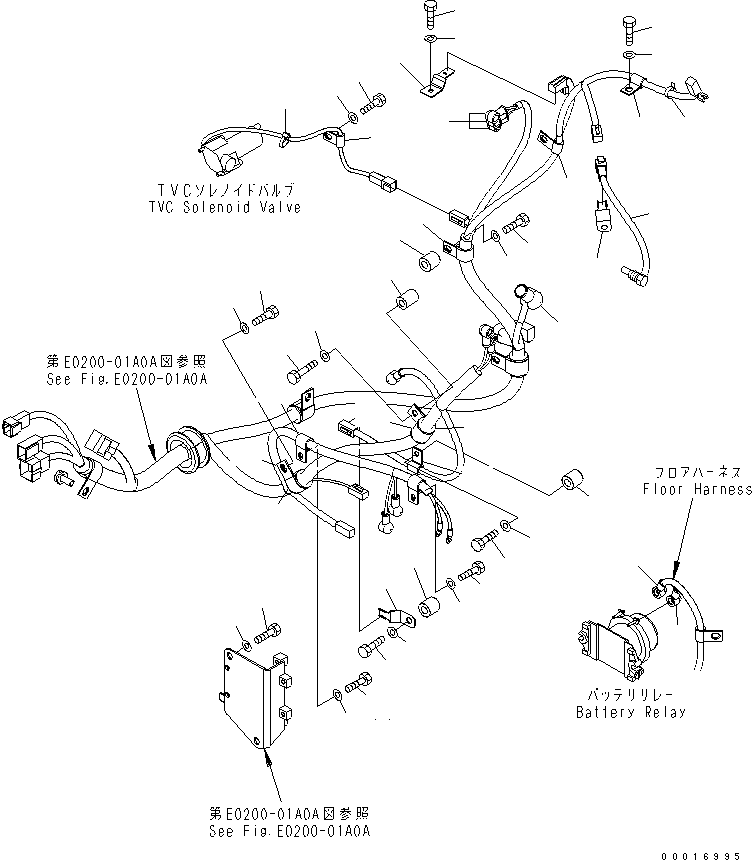 TVCソレノイドバルブ
TVC Solenoid Valve

第E0200-01A0A図参照
See Fig.E0200-01A0A

フロアハーネス
Floor Harness

バッテリリレー
Battery Relay

第E0200-01A0A図参照
See Fig.E0200-01A0A

00016995