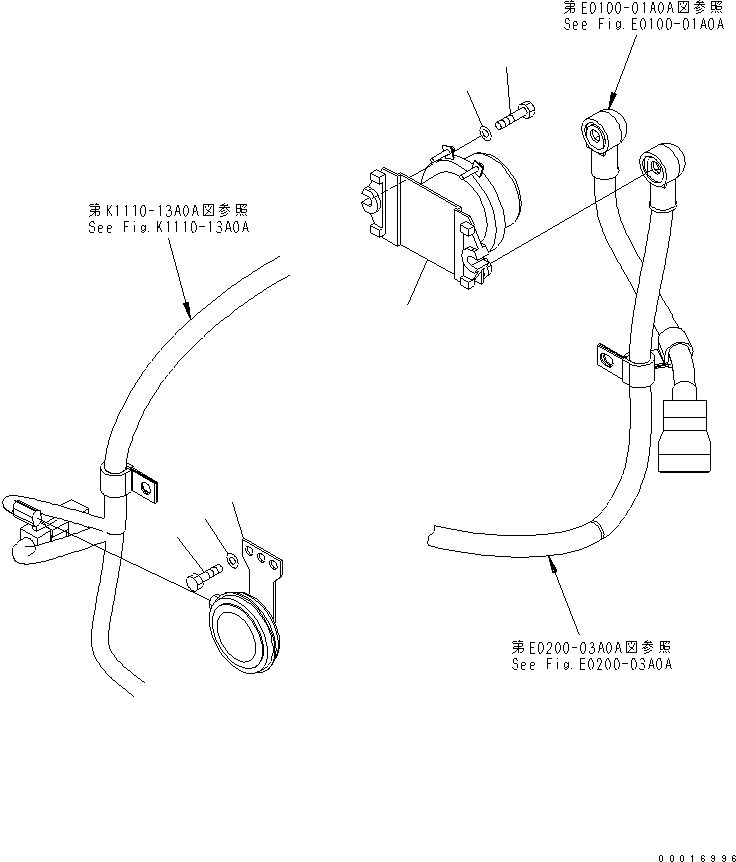 第E0100-01A0A図参照
See Fig.E0100-01A0A

第K1110-13A0A図参照
See Fig.K1110-13A0A

第E0200-03A0A図参照
See Fig.E0200-03A0A

00016996