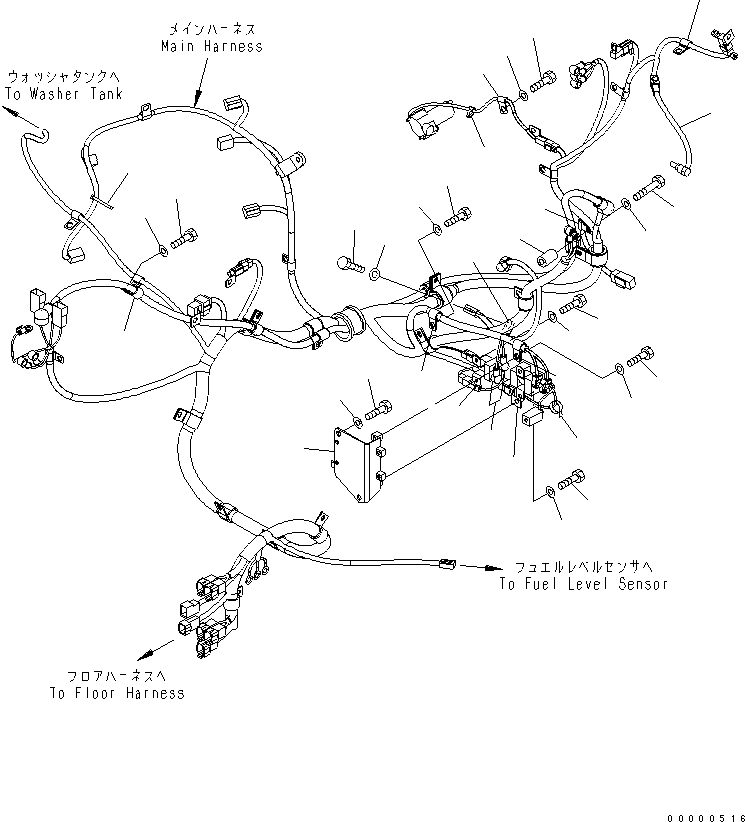 メインハーネス
Main Harness

ウォッシャタンクへ
To Washer Tank

フュエルレベルセンサへ
To Fuel Level Sensor

フロアハーネスへ
To Floor Harness

00000516