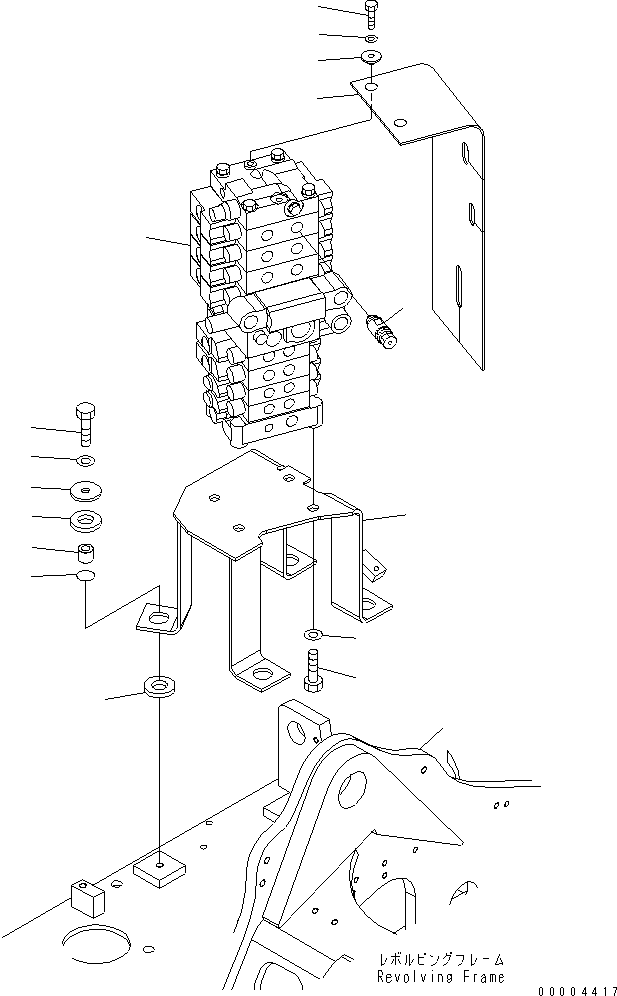 レボルビングフレーム
Revolving Frame

00004417