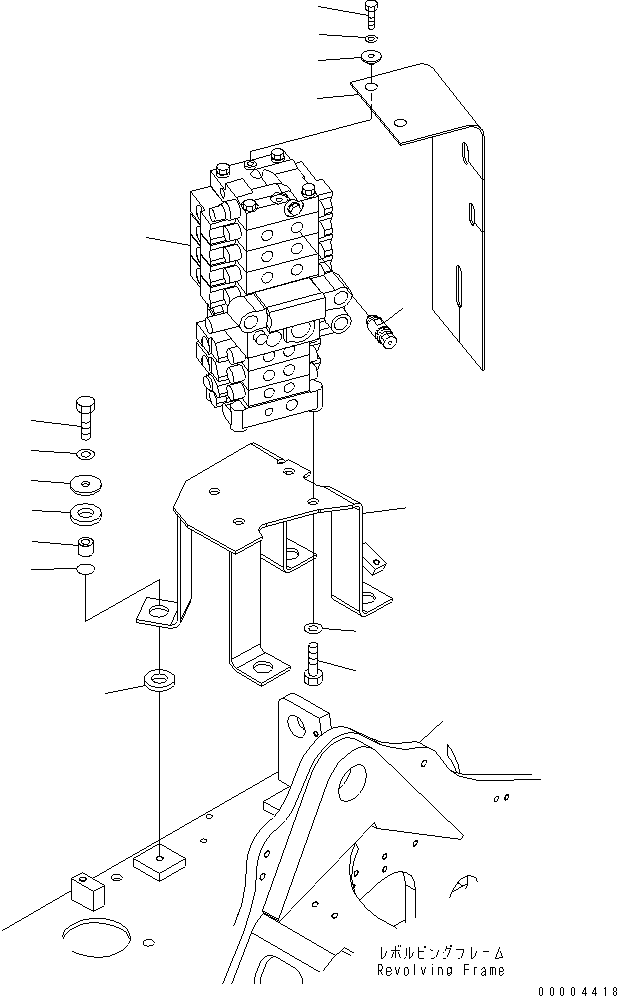 レボルビングフレーム
Revolving Frame
00004418