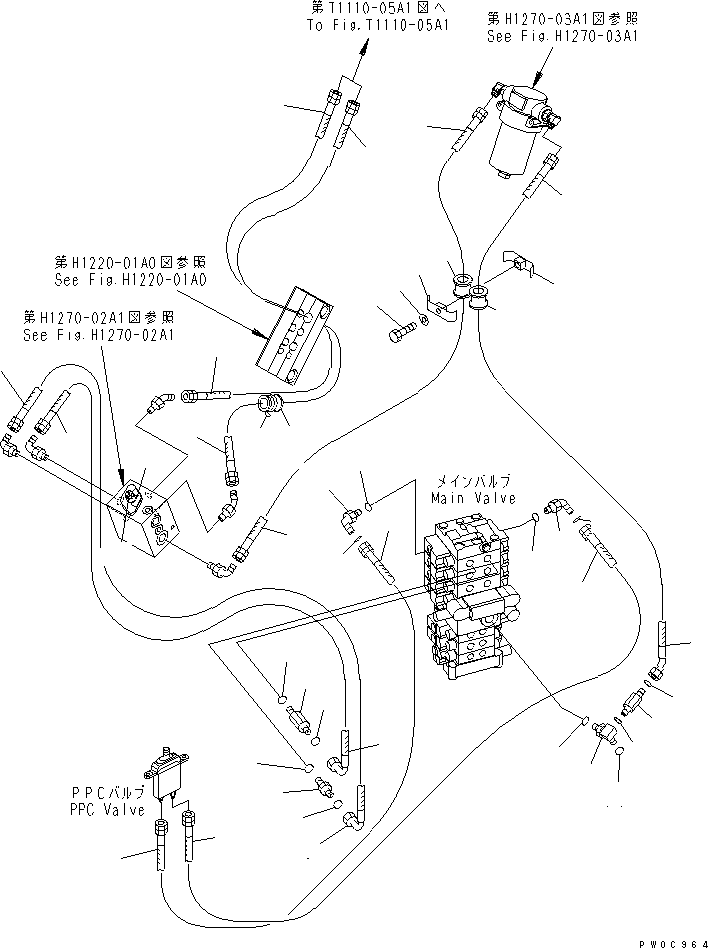 第T1110-05A1図へ
To Fig.T1110-05A1

第H1270-03A1図参照
See Fig.H1270-03A1

第H1220-01A0図参照
See Fig.H1220-01A0

第H1270-02A1図参照
See Fig.H1270-02A1

メインバルブ
Main Valve

PPCバルブ
PPC Valve

PW0C964