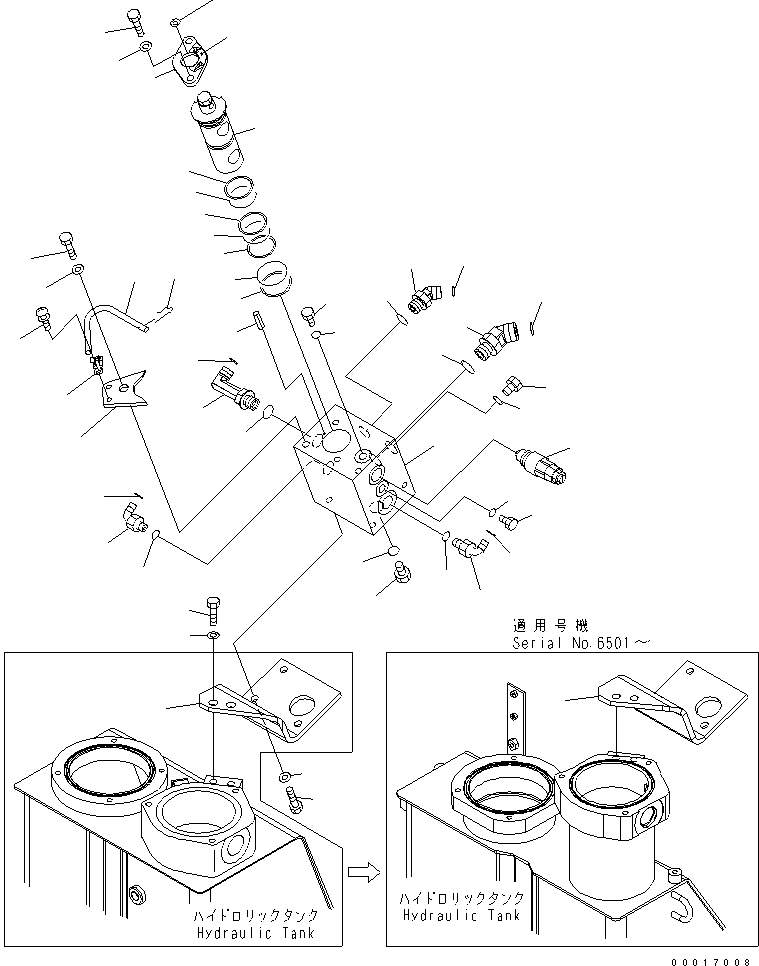 適用号機
Serial No.6501～

ハイドロリックタンク
Hydraulic Tank

ハイドロリックタンク
Hydraulic Tank

00017008